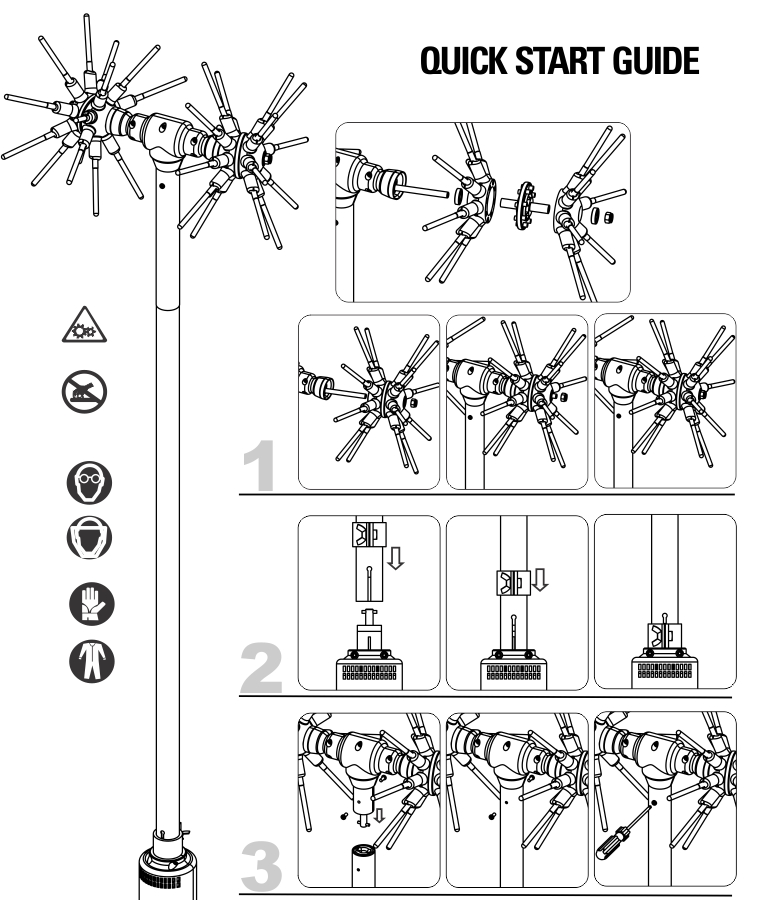 QUICK START GUIDE

1

2

3